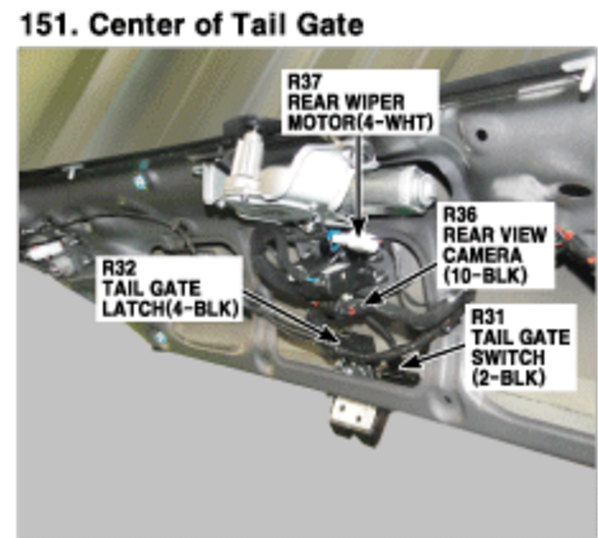 151. Center of Tail Gate

R37
REAR WIPER
MOTOR(4-WHT)

R36
REAR VIEW
CAMERA
(10-BLK)

R32
TAIL GATE
LATCH(4-BLK)

R31
TAIL GATE
SWITCH
(2-BLK)