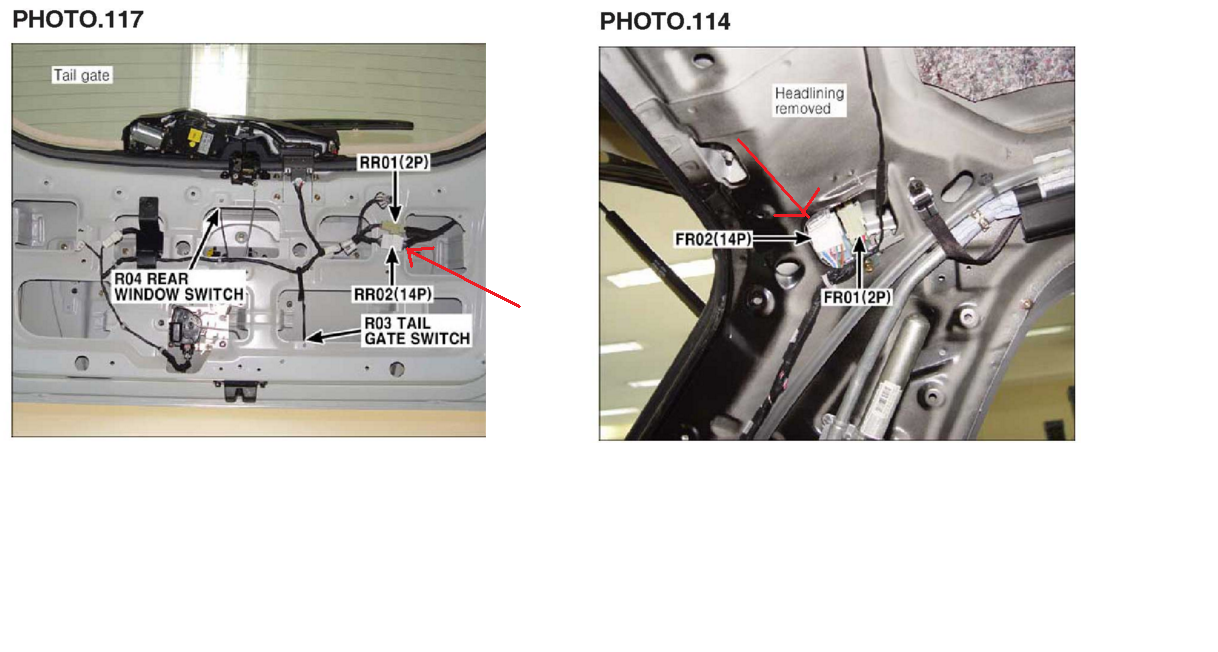 PHOTO.117

Tail gate

RR01(2P)

R04 REAR WINDOW SWITCH

RR02(14P)

R03 TAIL GATE SWITCH

PHOTO.114

Headlining removed

FR02(14P)

FR01(2P)