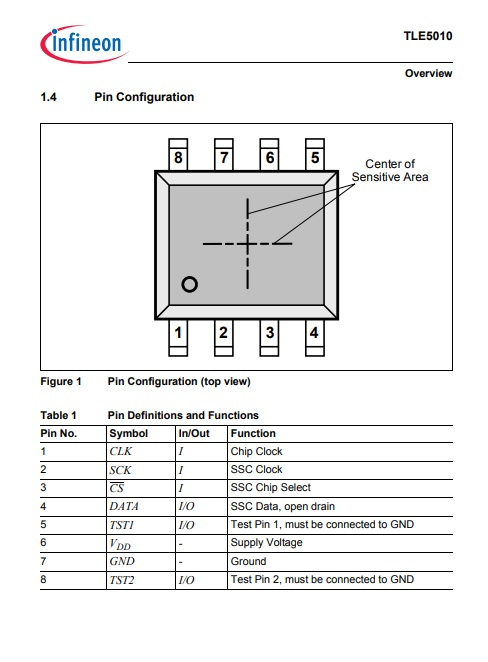 infineon

TLE5010

Overview

1.4 Pin Configuration

8 7 6 5

Center of Sensitive Area

1 2 3 4

Figure 1 Pin Configuration (top view)

Table 1 Pin Definitions and Functions

| Pin No. | Symbol | In/Out | Function |
|---|---|---|---|
| 1 | $CLK$ | $I$ | Chip Clock |
| 2 | $SCK$ | $I$ | SSC Clock |
| 3 | $\overline{CS}$ | $I$ | SSC Chip Select |
| 4 | $DATA$ | $I/O$ | SSC Data, open drain |
| 5 | $TST1$ | $I/O$ | Test Pin 1, must be connected to GND |
| 6 | $V_{DD}$ | - | Supply Voltage |
| 7 | $GND$ | - | Ground |
| 8 | $TST2$ | $I/O$ | Test Pin 2, must be connected to GND |